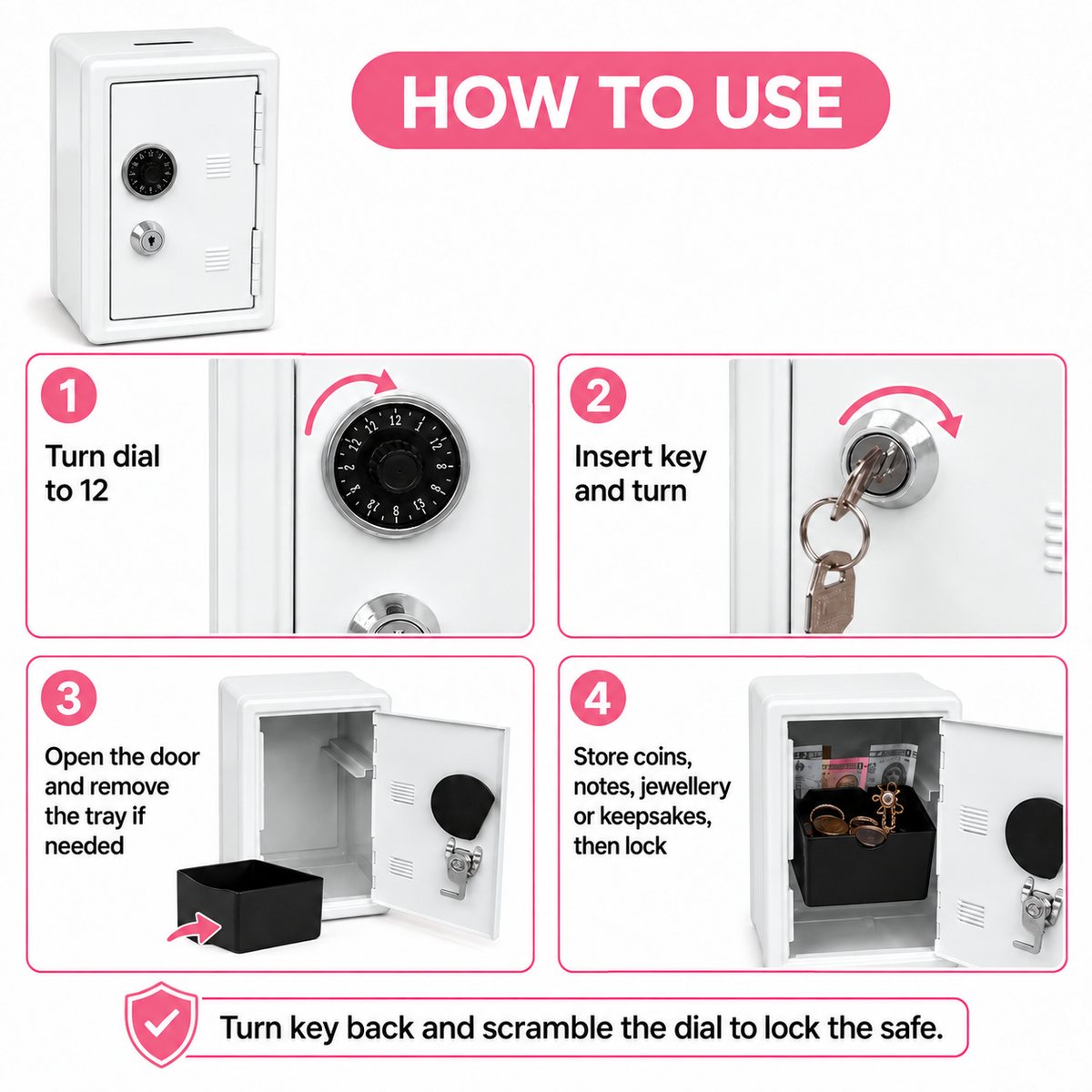 HOW TO USE

1
Turn dial to 12

2
Insert key and turn

3
Open the door and remove the tray if needed

4
Store coins, notes, jewellery or keepsakes, then lock

Turn key back and scramble the dial to lock the safe.