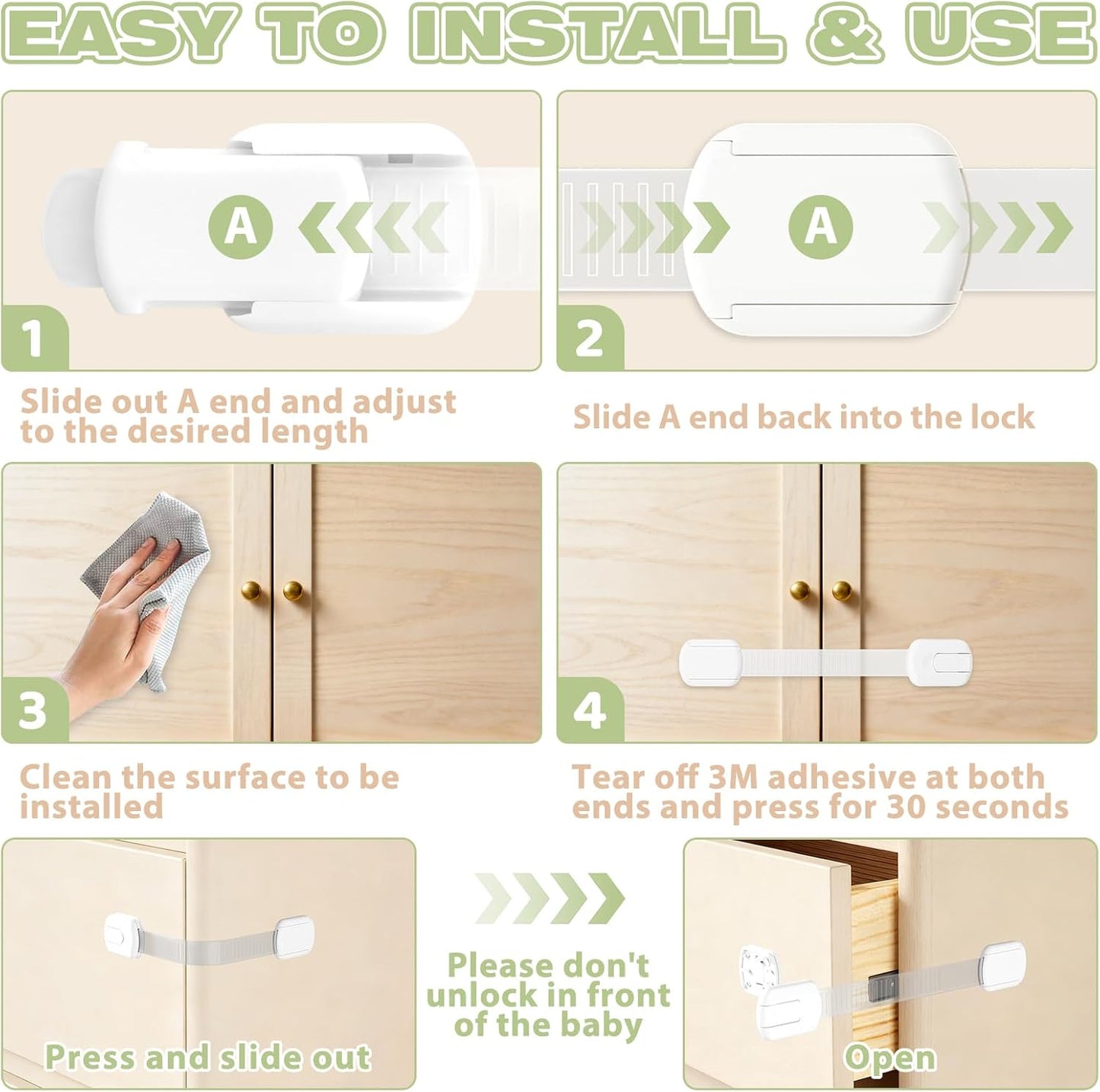 EASY TO INSTALL & USE

A

1

Slide out A end and adjust to the desired length

A

2

Slide A end back into the lock

3

Clean the surface to be installed

4

Tear off 3M adhesive at both ends and press for 30 seconds

Press and slide out

Please don't unlock in front of the baby

Open