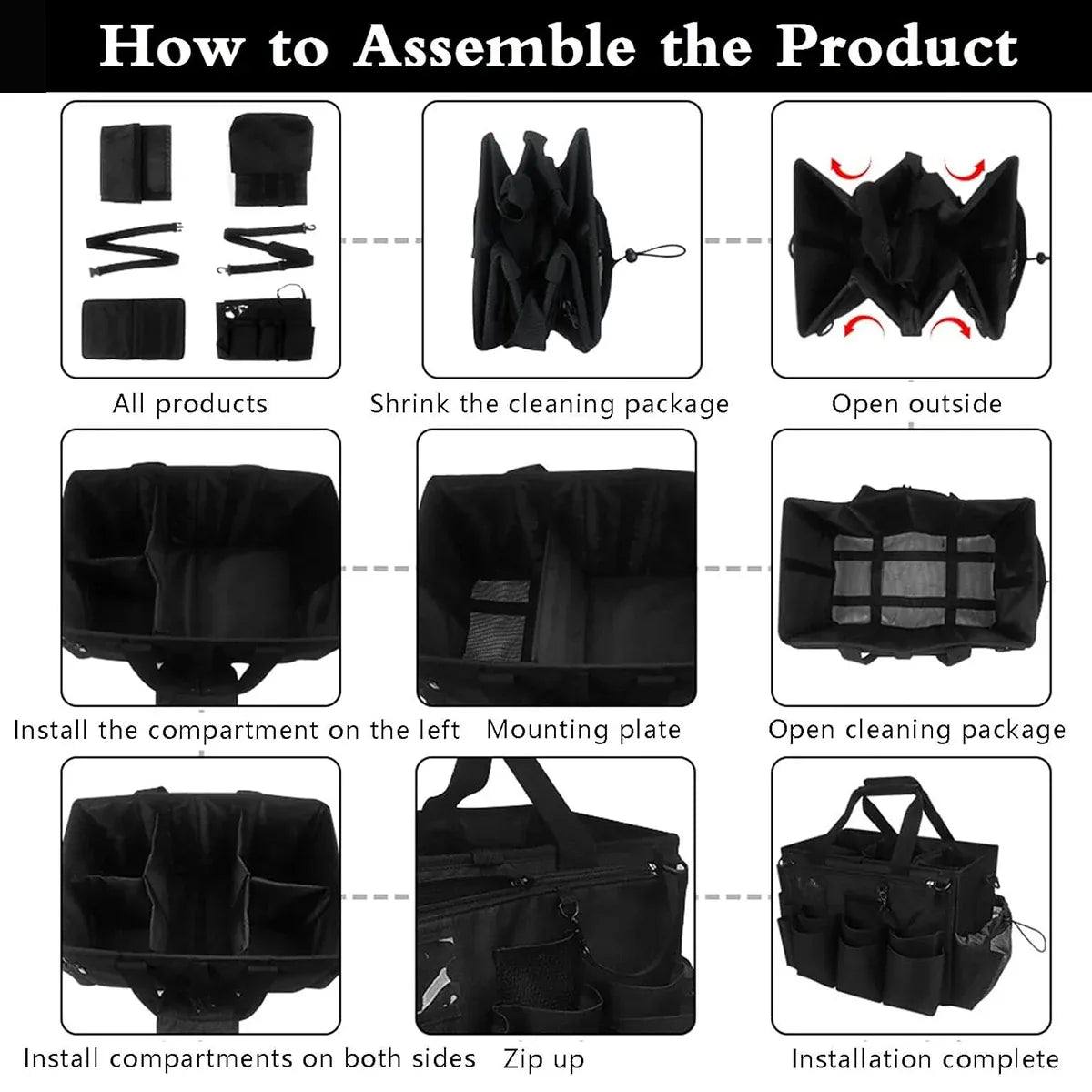 How to Assemble the Product

All products

Shrink the cleaning package

Open outside

Install the compartment on the left

Mounting plate

Open cleaning package

Install compartments on both sides

Zip up

Installation complete