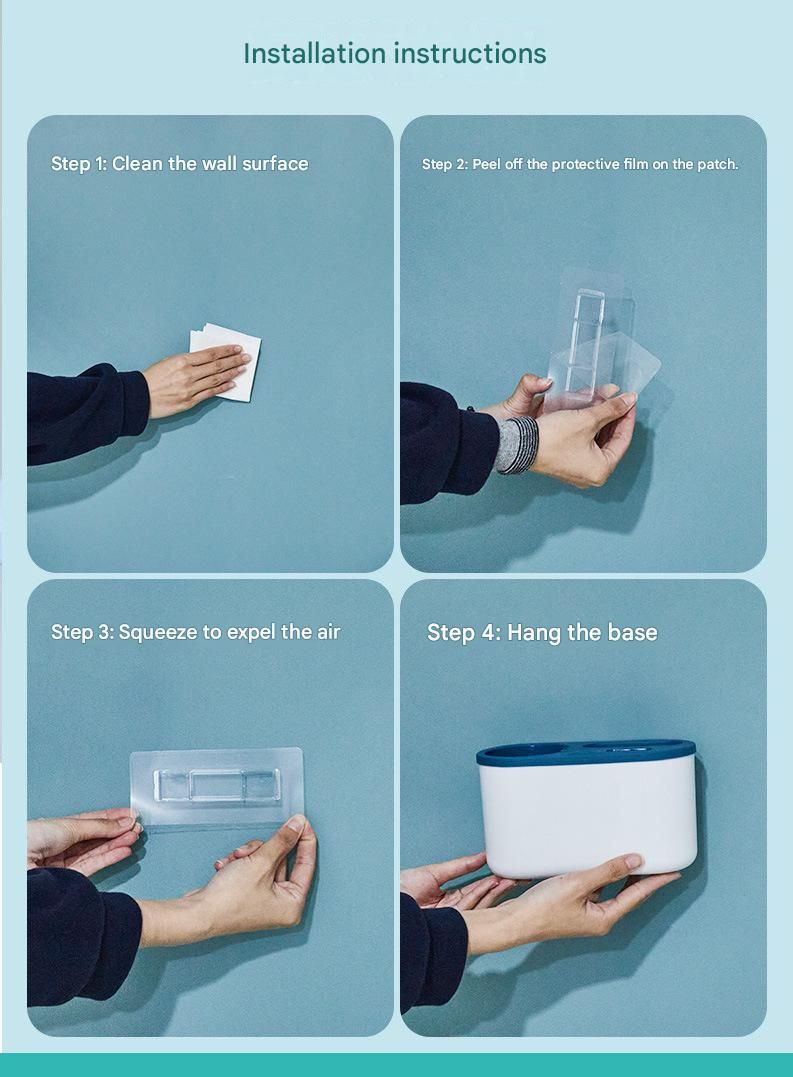 Installation instructions

Step 1: Clean the wall surface

Step 2: Peel off the protective film on the patch.

Step 3: Squeeze to expel the air

Step 4: Hang the base